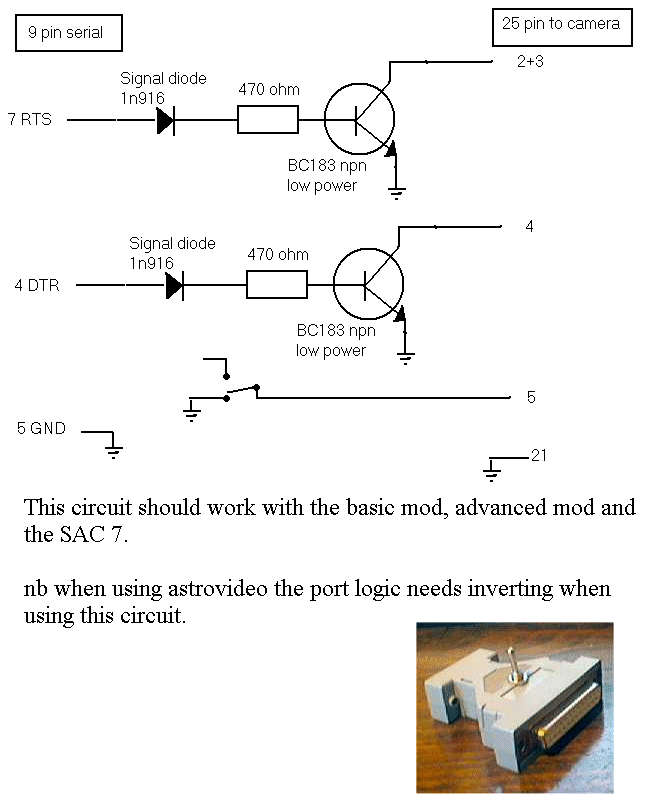 9 pin serial

25 pin to camera

2+3

Signal diode 1n916

470 ohm

7 RTS

BC183 npn low power

4

Signal diode 1n916

470 ohm

4 DTR

BC183 npn low power

5

5 GND

21

This circuit should work with the basic mod, advanced mod and the SAC 7.

nb when using astrovideo the port logic needs inverting when using this circuit.