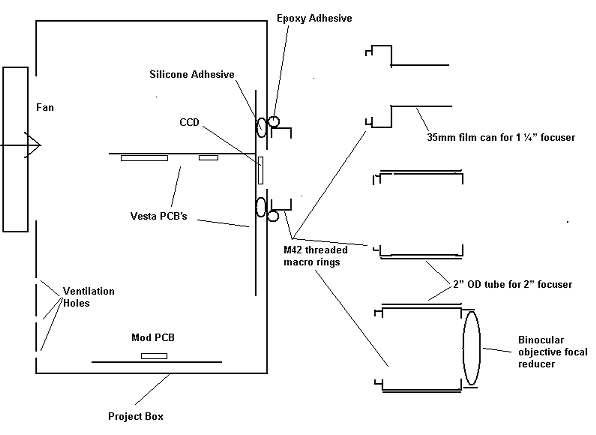 Epoxy Adhesive

Silicone Adhesive

Fan

CCD

35mm film can for 1 ¼" focuser

Vesta PCB's

M42 threaded macro rings

Ventilation Holes

2" OD tube for 2" focuser

Mod PCB

Binocular objective focal reducer

Project Box